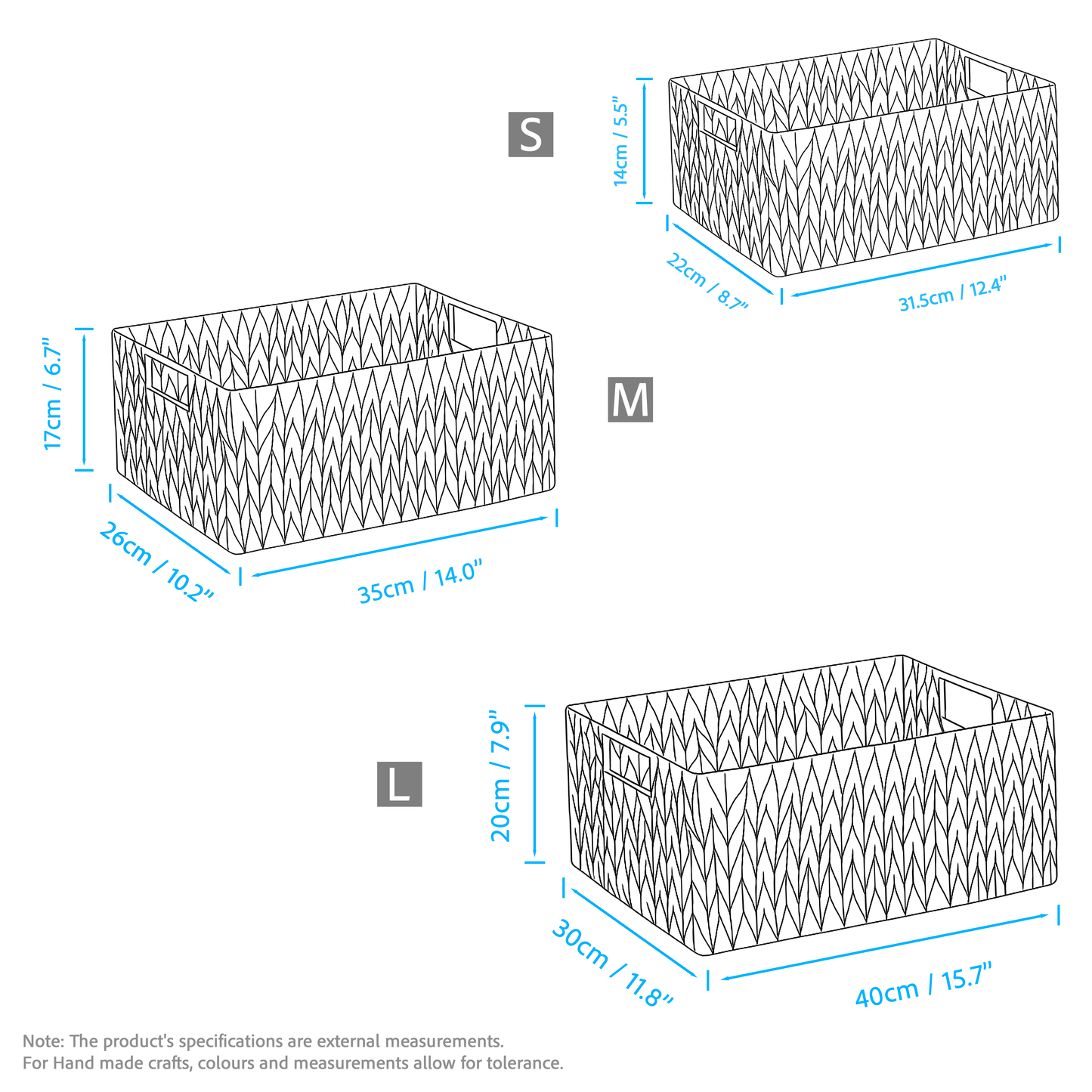 S

14cm / 5.5"

22cm / 8.7"

31.5cm / 12.4"

17cm / 6.7"

M

26cm / 10.2"

35cm / 14.0"

L

20cm / 7.9"

30cm / 11.8"

40cm / 15.7"

Note: The product's specifications are external measurements.
For Hand made crafts, colours and measurements allow for tolerance.