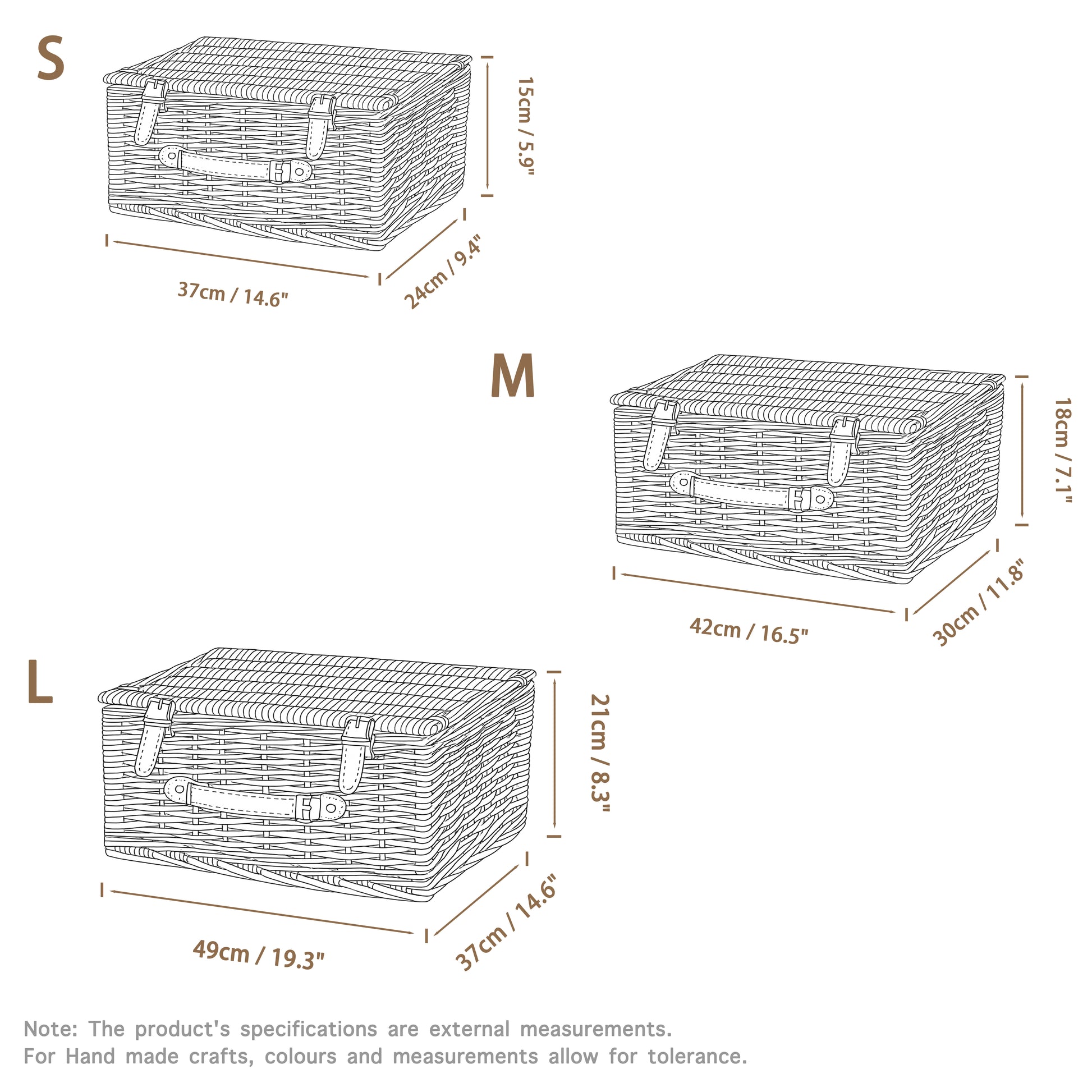 S

15cm / 5.9"

37cm / 14.6"

24cm / 9.4"

M

18cm / 7.1"

42cm / 16.5"

30cm / 11.8"

L

21cm / 8.3"

49cm / 19.3"

37cm / 14.6"

Note: The product's specifications are external measurements.
For Hand made crafts, colours and measurements allow for tolerance.