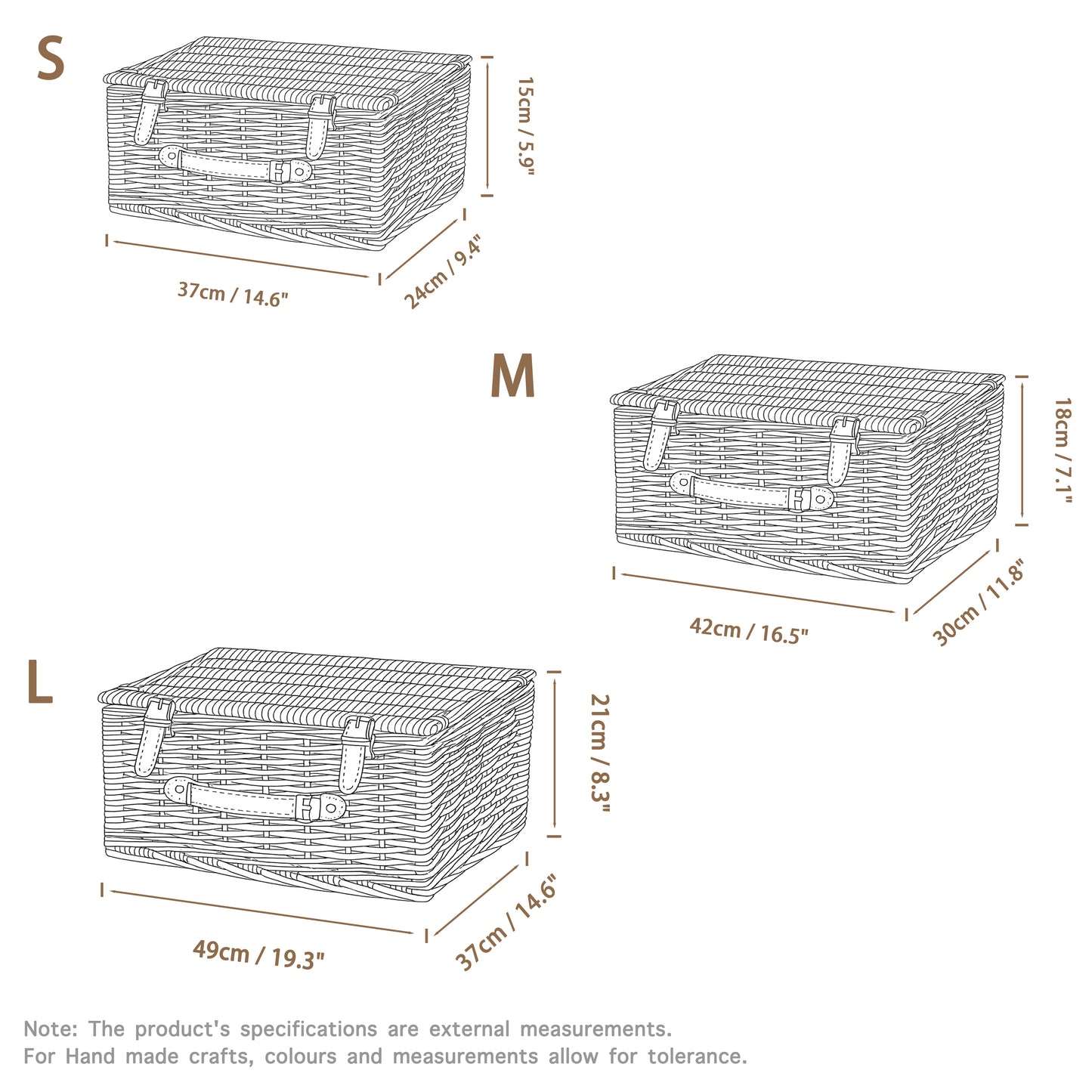 S

15cm / 5.9"

37cm / 14.6"

24cm / 9.4"

M

18cm / 7.1"

42cm / 16.5"

30cm / 11.8"

L

21cm / 8.3"

49cm / 19.3"

37cm / 14.6"

Note: The product's specifications are external measurements.
For Hand made crafts, colours and measurements allow for tolerance.