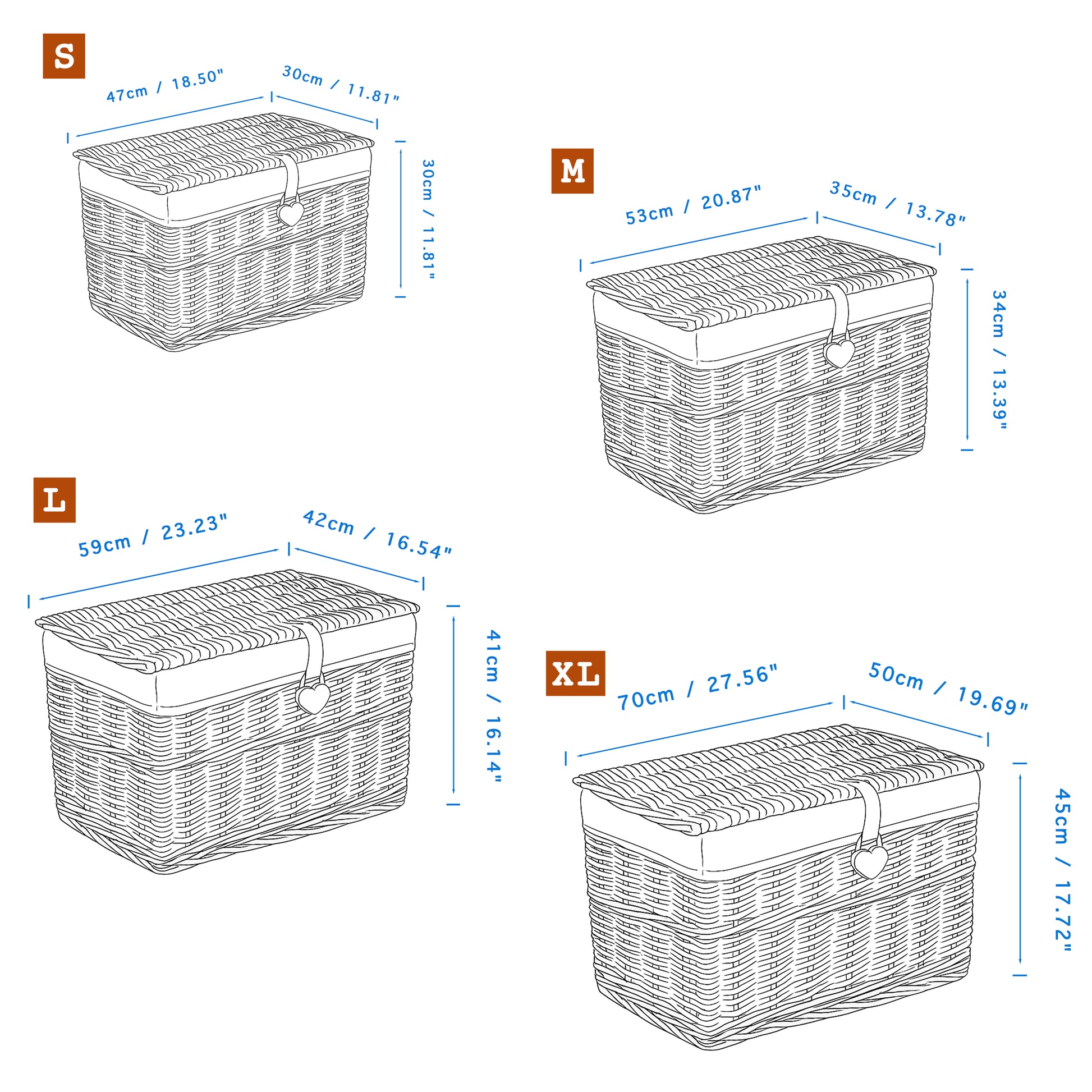 S

47cm / 18.50"

30cm / 11.81"

30cm / 11.81"

M

53cm / 20.87"

35cm / 13.78"

34cm / 13.39"

L

59cm / 23.23"

42cm / 16.54"

41cm / 16.14"

XL

70cm / 27.56"

50cm / 19.69"

45cm / 17.72"