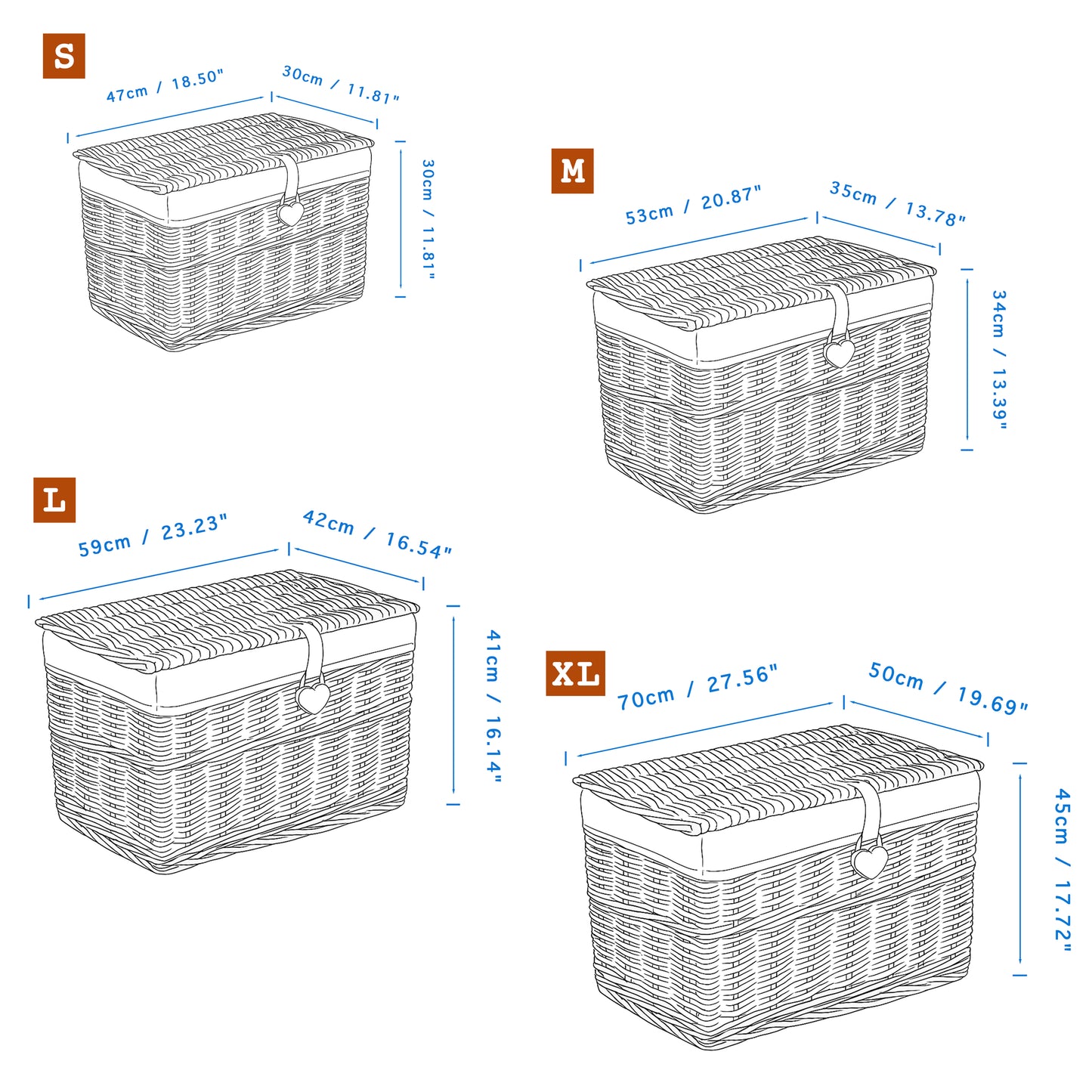 S

47cm / 18.50"

30cm / 11.81"

30cm / 11.81"

M

53cm / 20.87"

35cm / 13.78"

34cm / 13.39"

L

59cm / 23.23"

42cm / 16.54"

41cm / 16.14"

XL

70cm / 27.56"

50cm / 19.69"

45cm / 17.72"